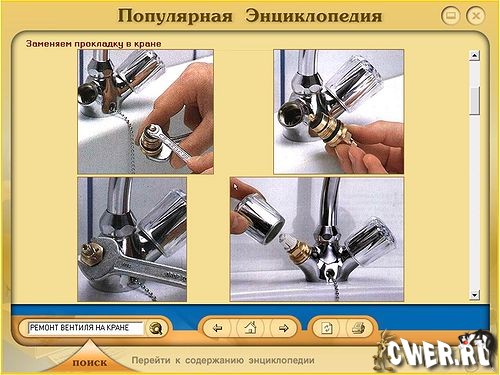 Популярная Энциклопедия

Заменяем прокладку в кране

РЕМОНТ ВЕНТИЛЯ НА КРАНЕ

поиск

Перейти к содержанию энциклопедии

CWER.RU